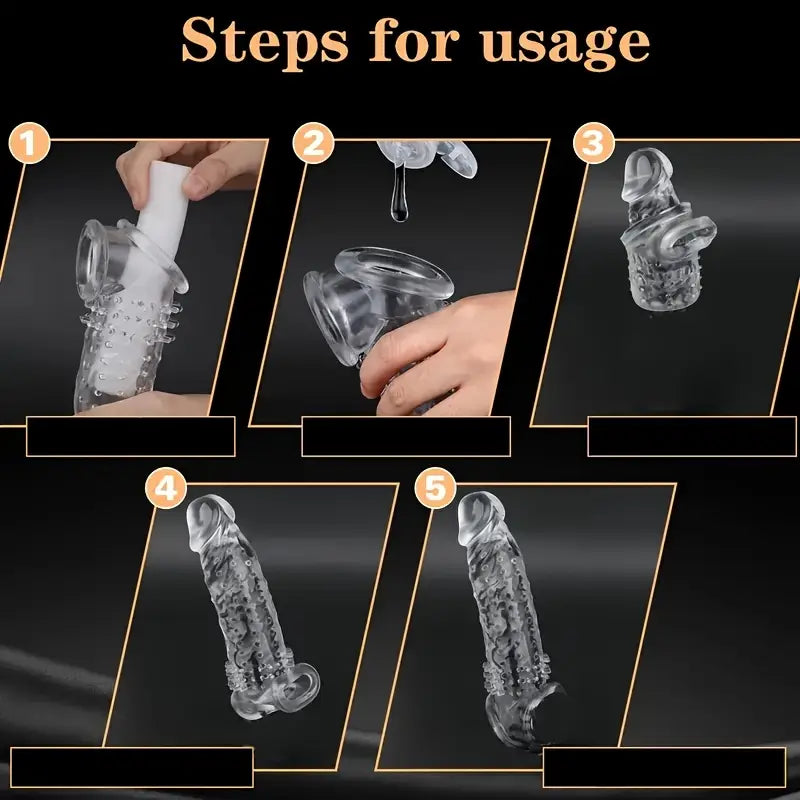 Steps for usage

1

2

3

4

5